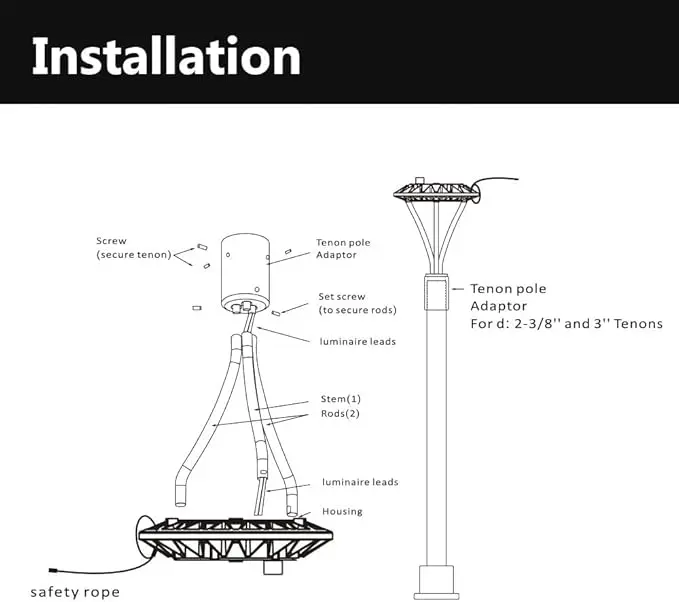 Installation

Screw
(secure tenon)

Tenon pole
Adaptor

Set screw
(to secure rods)

luminaire leads

Stem(1)
Rods(2)

luminaire leads

Housing

safety rope

Tenon pole
Adaptor
For d: 2-3/8'' and 3'' Tenons